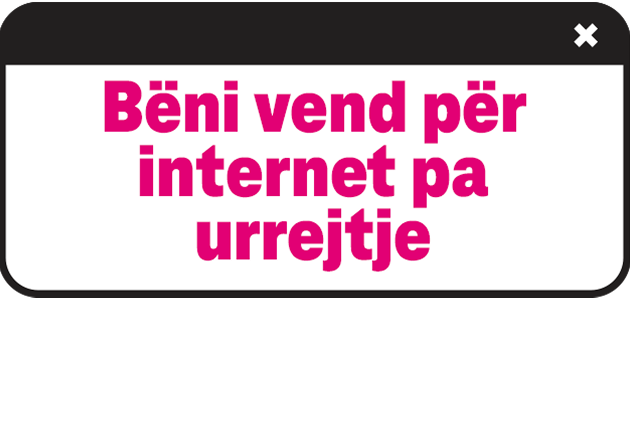 Bëni vend për internet pa urrejtje